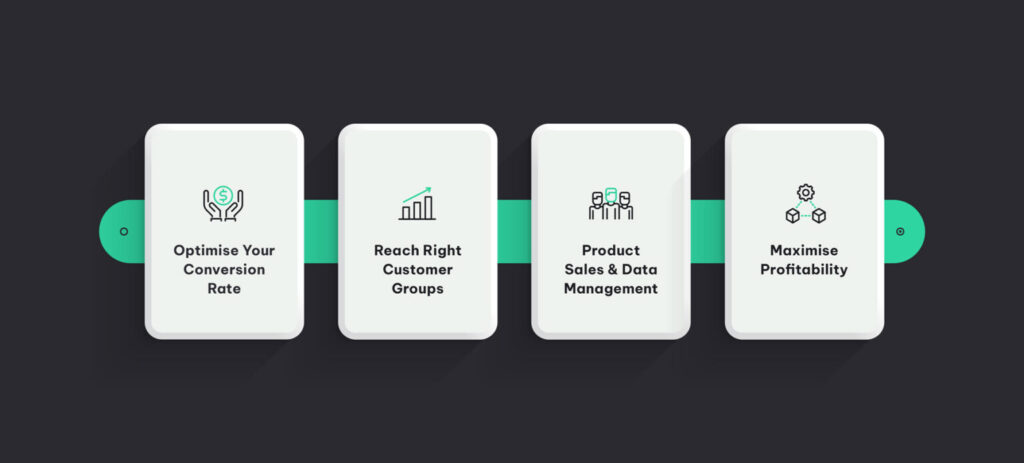 Optimise Your Conversion Rate

Reach Right Customer Groups

Product Sales & Data Management

Maximise Profitability